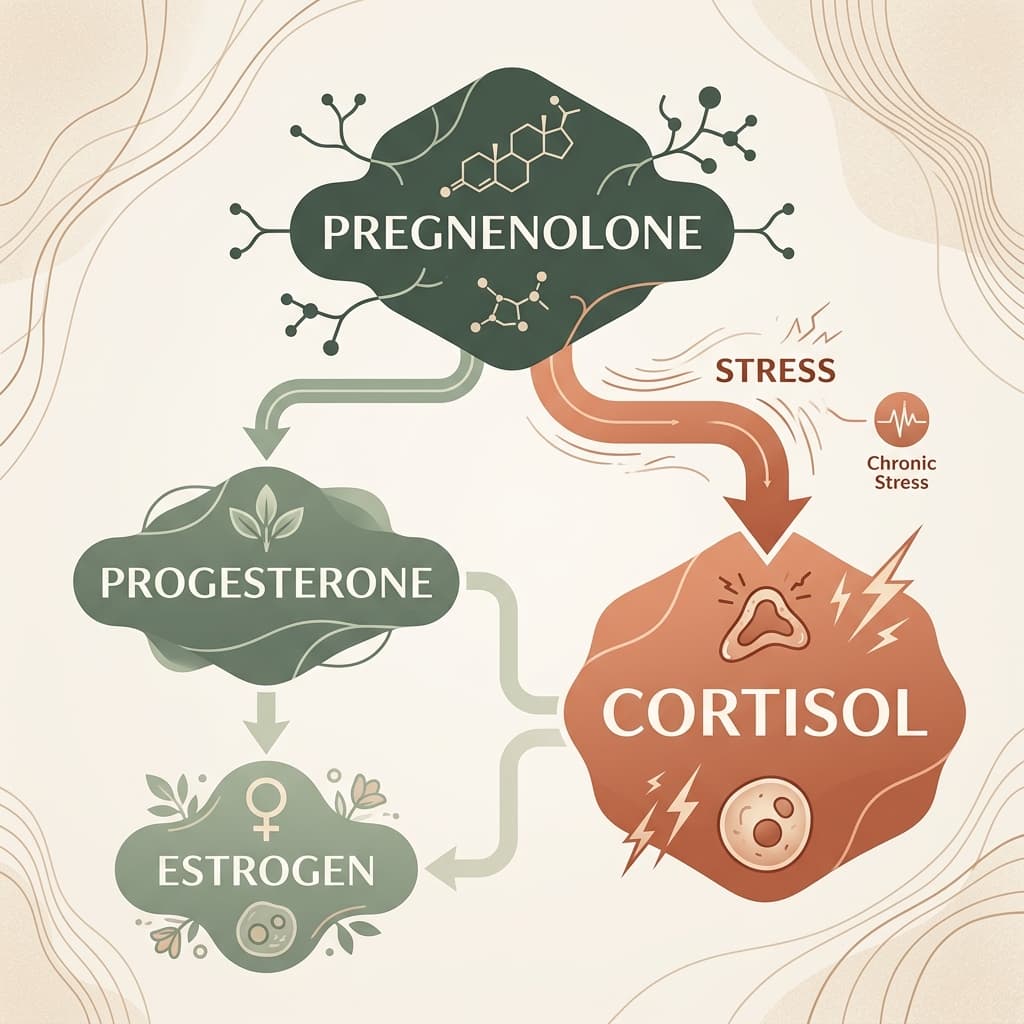 PREGNENOLONE

STRESS

Chronic Stress

PROGESTERONE

CORTISOL

ESTROGEN